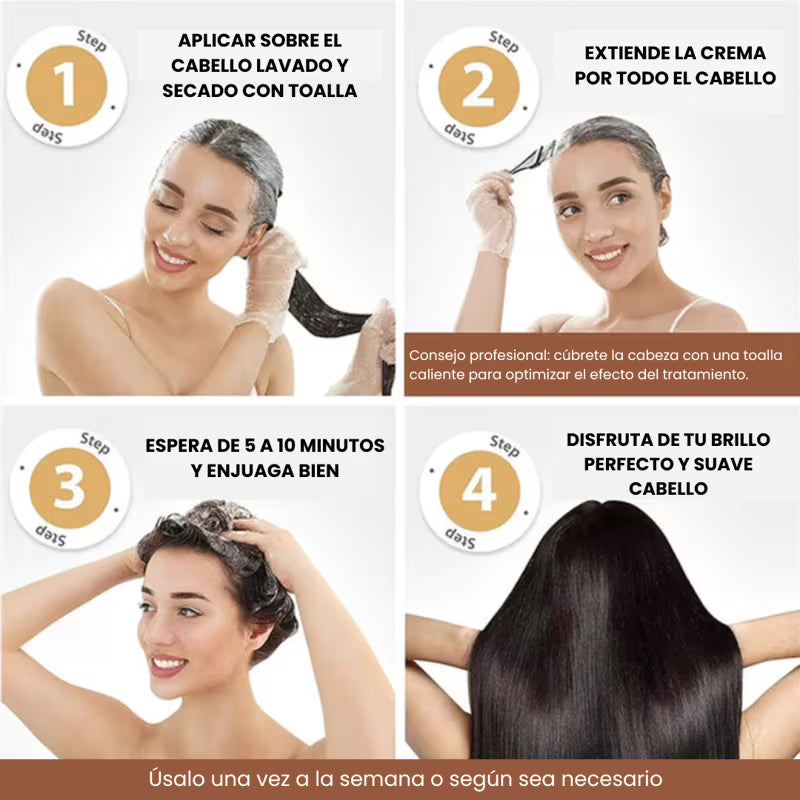 Step
1
Step

APLICAR SOBRE EL CABELLO LAVADO Y SECADO CON TOALLA

Step
2
Step

EXTIENDE LA CREMA POR TODO EL CABELLO

Consejo profesional: cúbrete la cabeza con una toalla caliente para optimizar el efecto del tratamiento.

Step
3
Step

ESPERA DE 5 A 10 MINUTOS Y ENJUAGA BIEN

Step
4
Step

DISFRUTA DE TU BRILLO PERFECTO Y SUAVE CABELLO

Úsalo una vez a la semana o según sea necesario